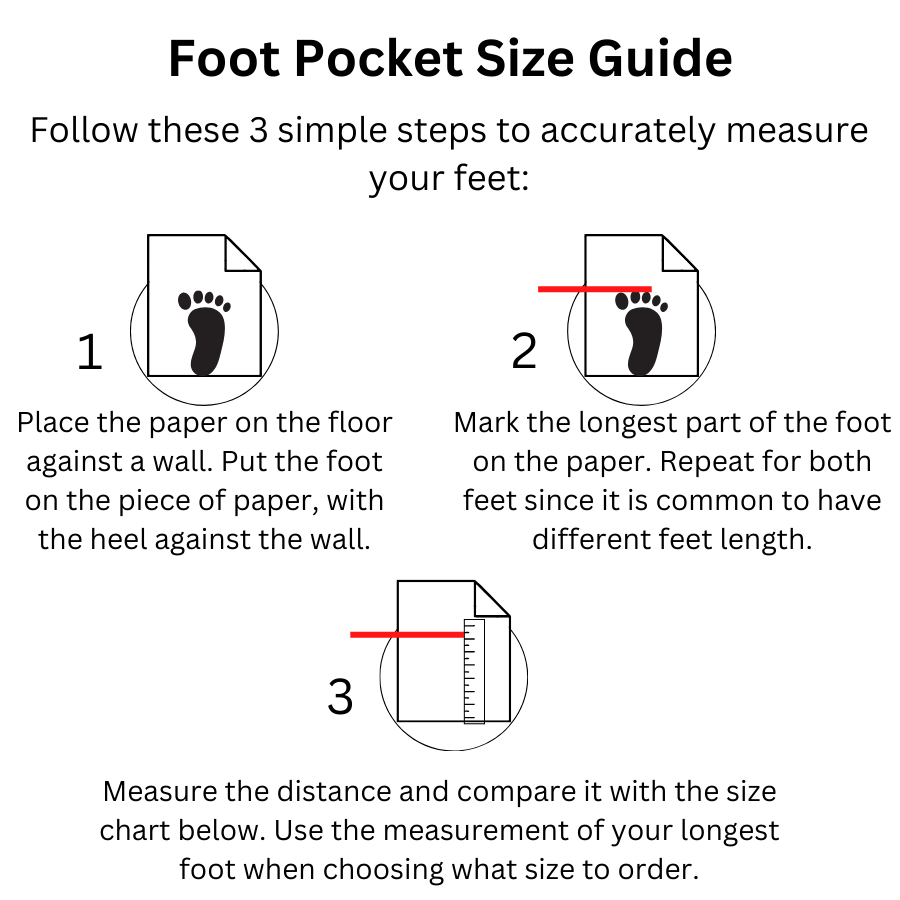 Foot Pocket Size Guide

Follow these 3 simple steps to accurately measure your feet:

1

Place the paper on the floor against a wall. Put the foot on the piece of paper, with the heel against the wall.

2

Mark the longest part of the foot on the paper. Repeat for both feet since it is common to have different feet length.

3

Measure the distance and compare it with the size chart below. Use the measurement of your longest foot when choosing what size to order.