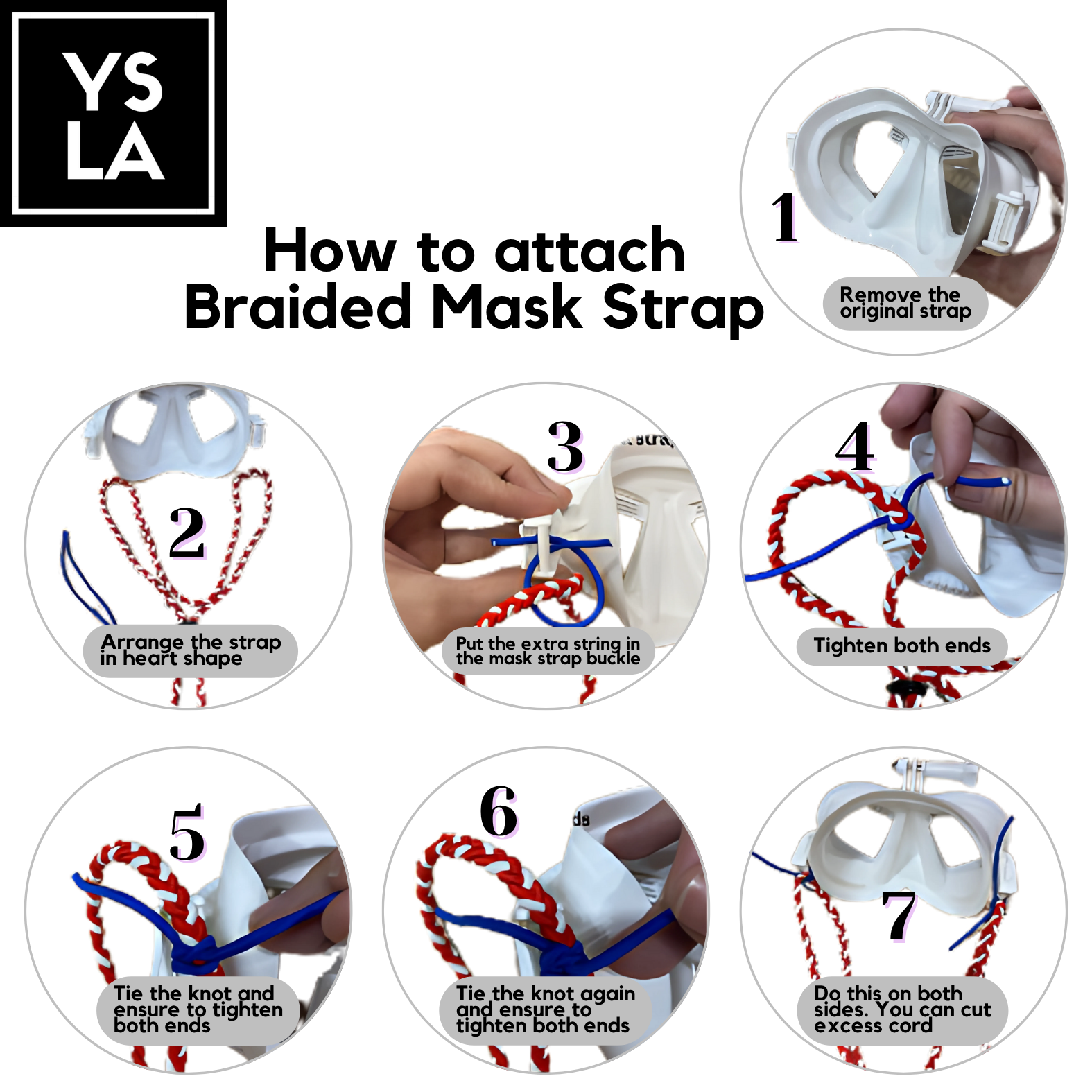 YS
LA

How to attach
Braided Mask Strap

1
Remove the original strap

2
Arrange the strap in heart shape

3
Put the extra string in the mask strap buckle

4
Tighten both ends

5
Tie the knot and ensure to tighten both ends

6
Tie the knot again and ensure to tighten both ends

7
Do this on both sides. You can cut excess cord