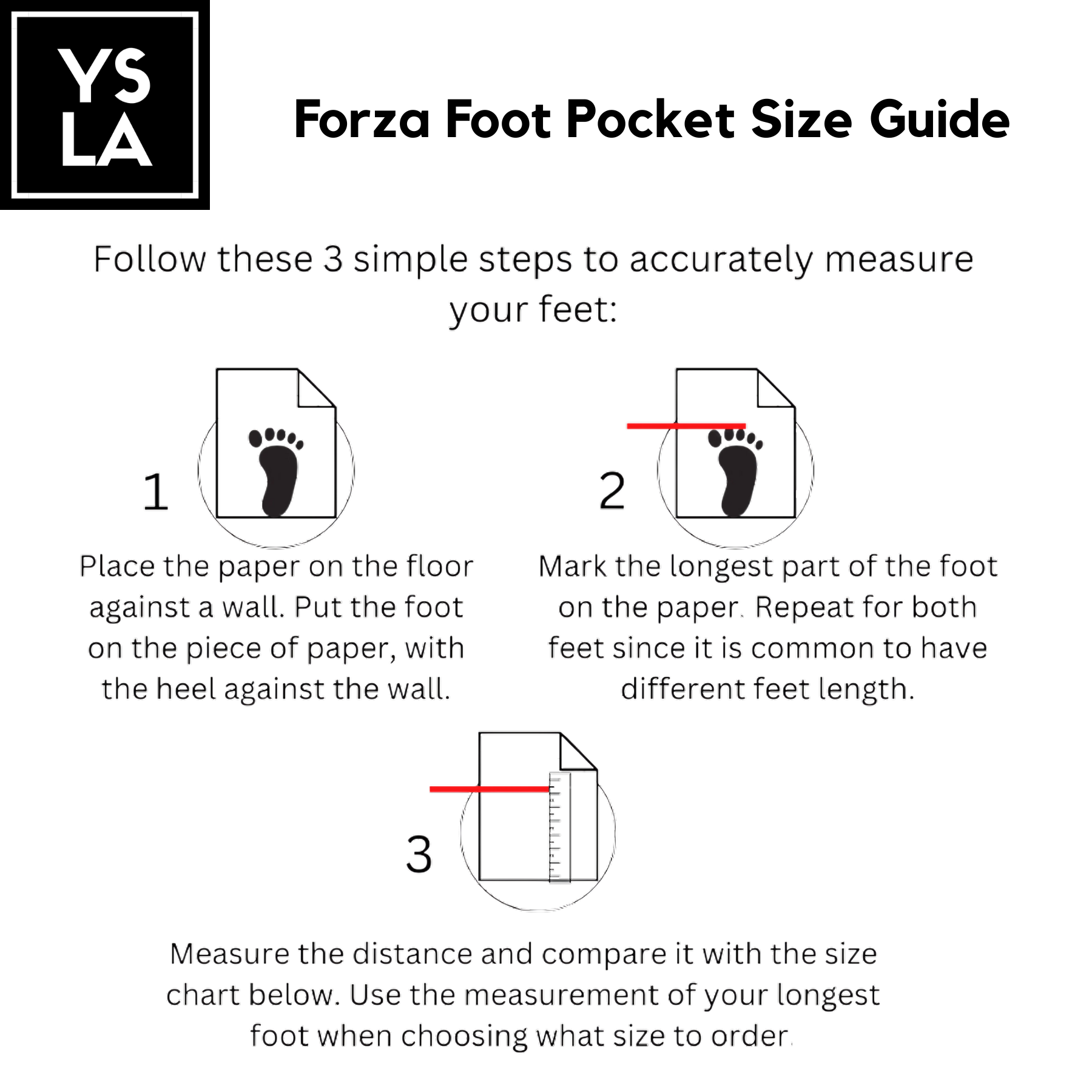 YS
LA

Forza Foot Pocket Size Guide

Follow these 3 simple steps to accurately measure your feet:

1

Place the paper on the floor against a wall. Put the foot on the piece of paper, with the heel against the wall.

2

Mark the longest part of the foot on the paper. Repeat for both feet since it is common to have different feet length.

3

Measure the distance and compare it with the size chart below. Use the measurement of your longest foot when choosing what size to order.